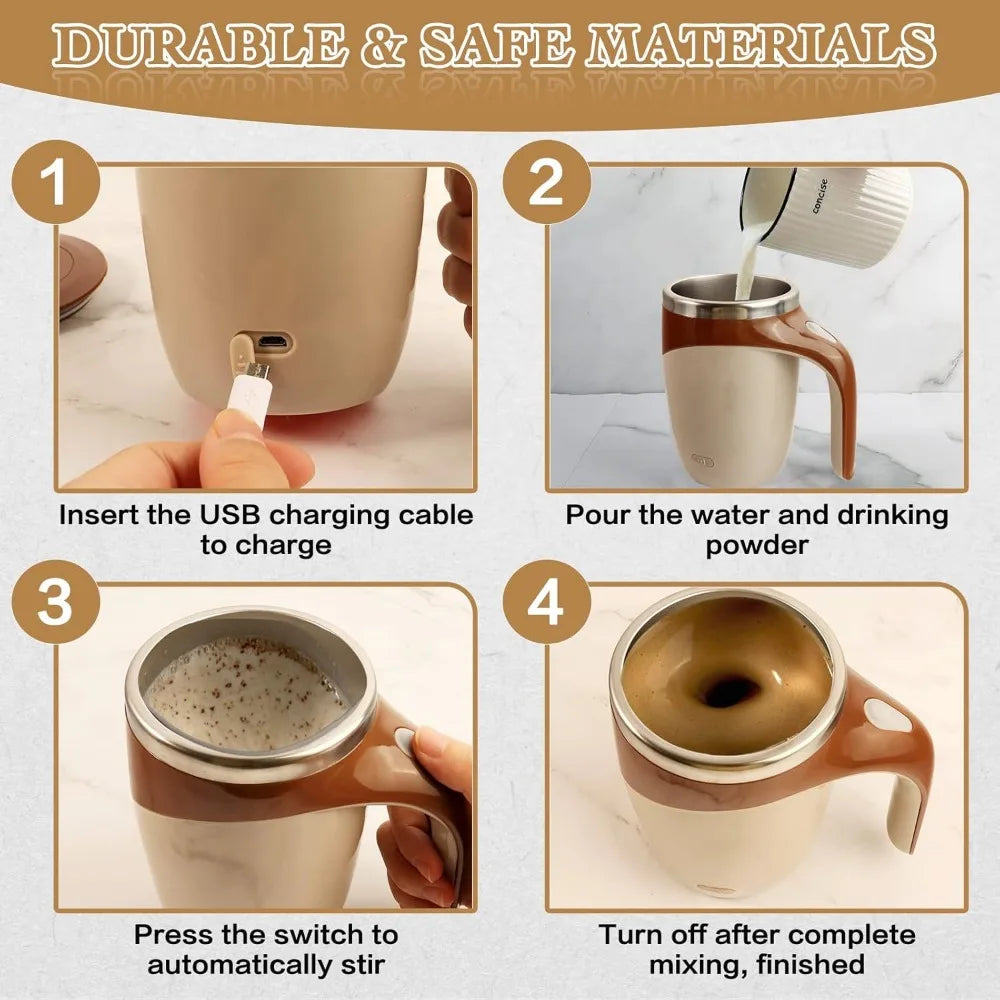 DURABLE & SAFE MATERIALS

1

Insert the USB charging cable to charge

2

concise

Pour the water and drinking powder

3

Press the switch to automatically stir

4

Turn off after complete mixing, finished